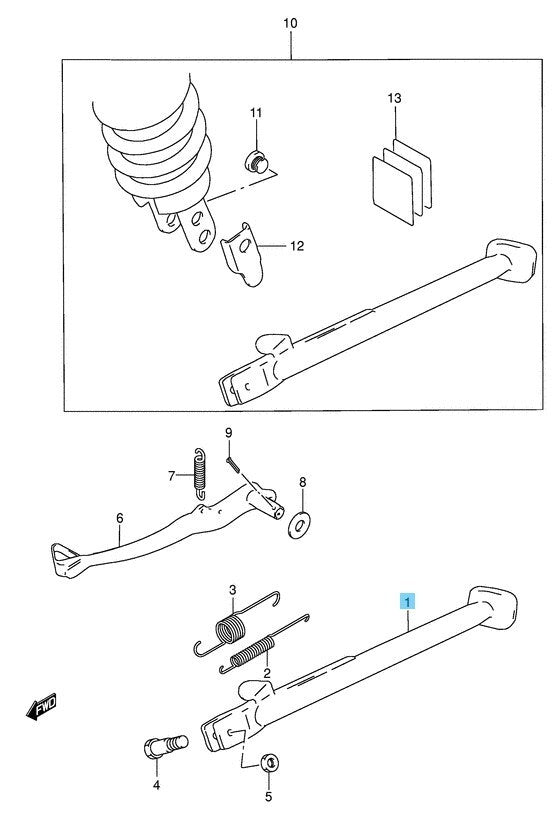 10
11
13
12
9
7
8
6
3
1
2
FWD
4
5