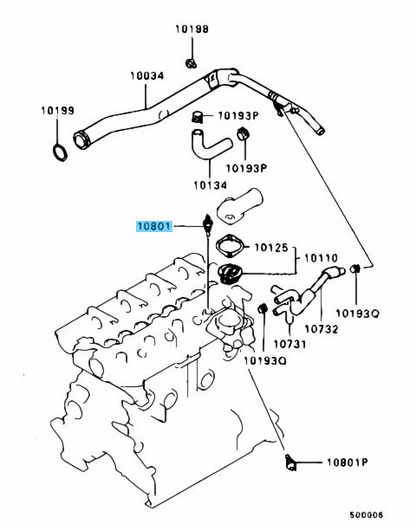 10198

10034

10199

10193P

10193P

10134

10801

10125

10110

10193Q

10732

10731

10193Q

10801P

500006