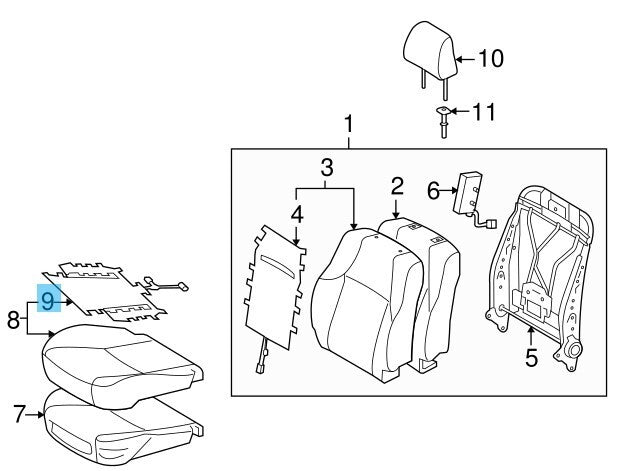 10
11
1
3
2
6
4
9
8
5
7