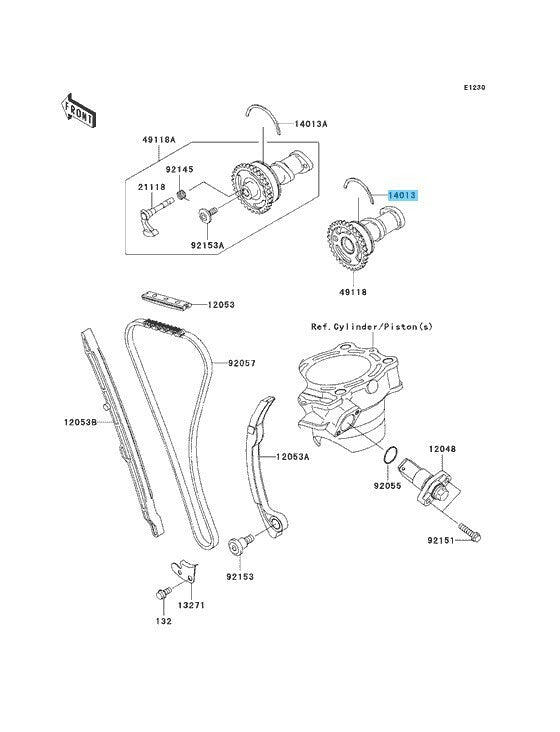 E1230

FRONT

14013A

49118A

92145

21118

92153A

14013

49118

12053

Ref.Cylinder/Piston(s)

92057

12053B

12053A

12048

92055

92151

92153

13271

132