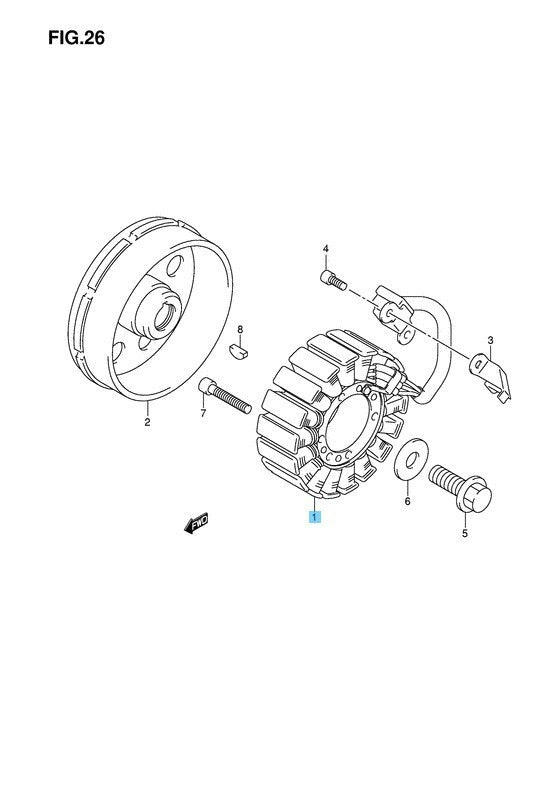 FIG.26

4

8

3

2

7

6

1

5

FWD