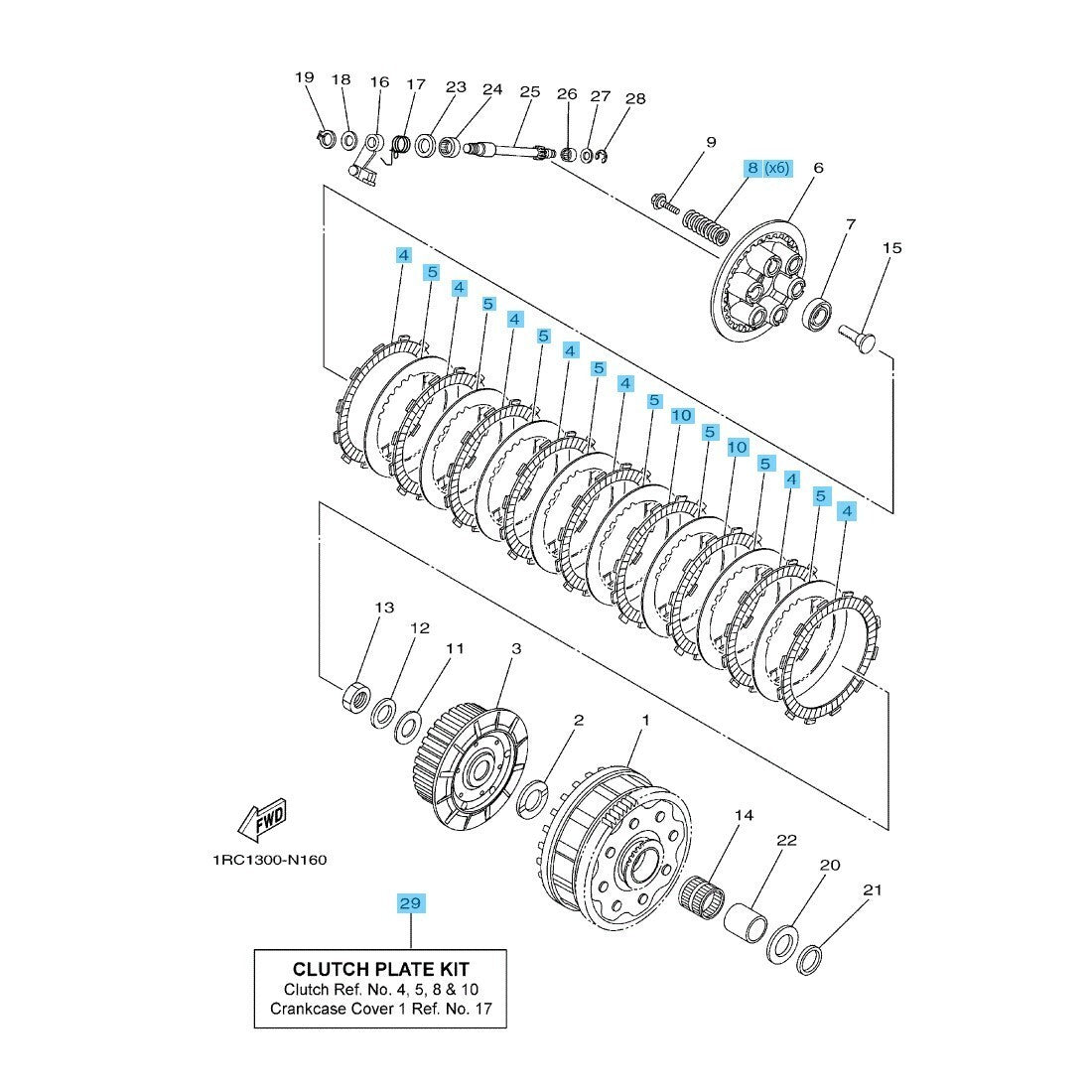 19 18 16 17 23 24 25 26 27 28

9

8 (x6)

6

7

15

4

5

4

5

4

5

4

5

4

5

10

5

10

5

4

5

4

13

12

11

3

2

1

14

22

20

21

FWD

1RC1300-N160

29

CLUTCH PLATE KIT
Clutch Ref. No. 4, 5, 8 & 10
Crankcase Cover 1 Ref. No. 17