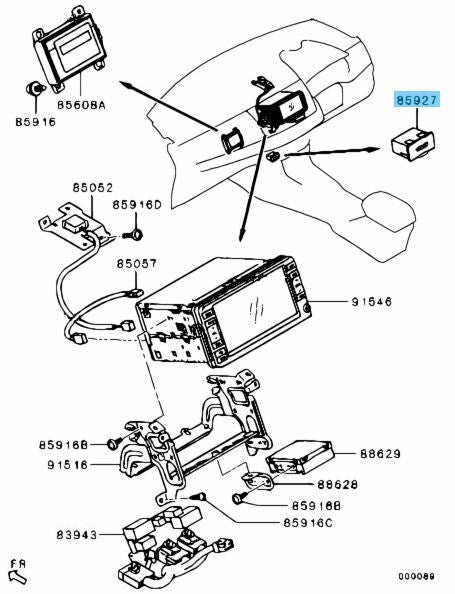 85608A
85916
85927
85052
85916D
85057
91546
85916B
91516
88629
88628
85916B
85916C
83943
FR
000089