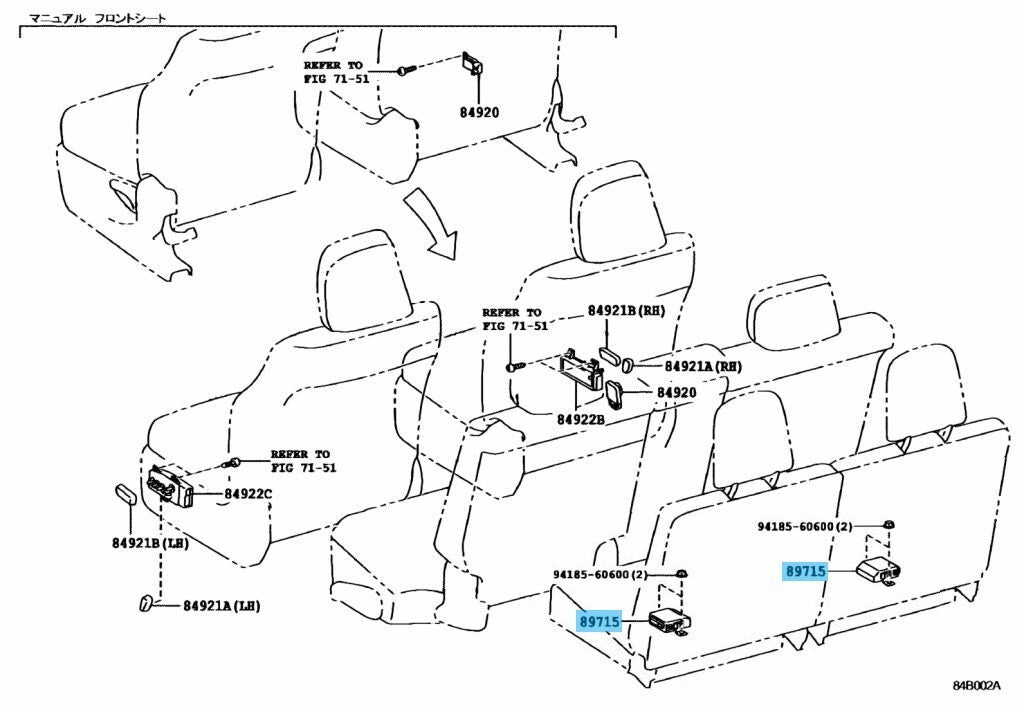 マニュアル フロントシート

REFER TO
FIG 71-51

84920

REFER TO
FIG 71-51

84921B(RH)

84921A(RH)

84920

84922B

REFER TO
FIG 71-51

84922C

84921B(LH)

84921A(LH)

94185-60600(2)

89715

94185-60600(2)

89715

84B002A