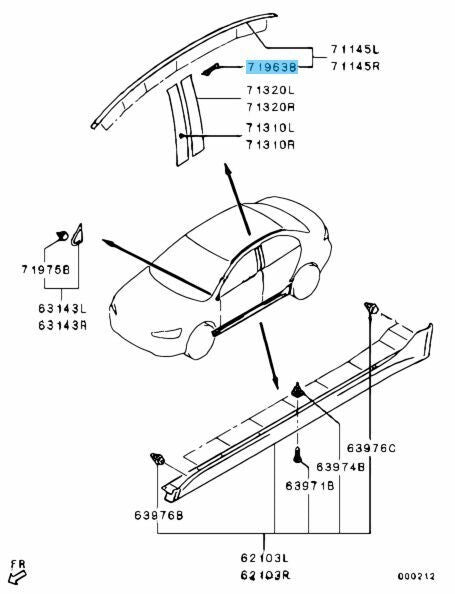 71145L
71145R
71963B
71320L
71320R
71310L
71310R
71975B
63143L
63143R
63976C
63974B
63971B
63976B
62103L
62103R
FR
000212