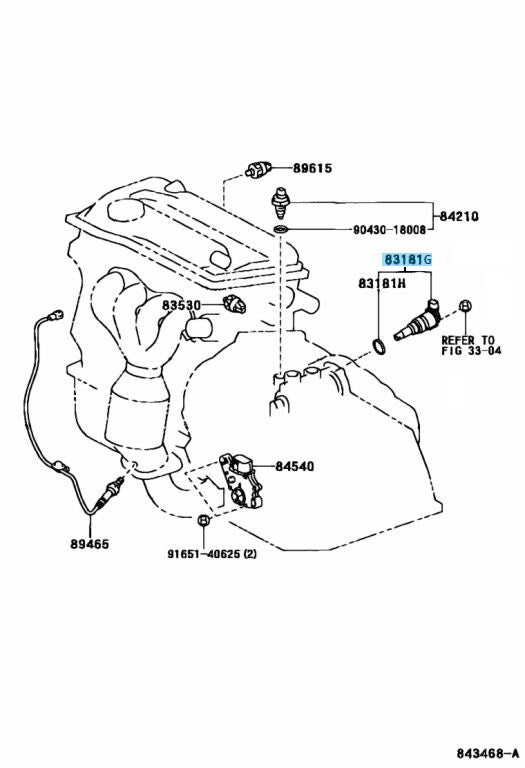 89615
84210
90430-18008
83181G
83181H
83530
REFER TO FIG 33-04
84540
89465
91651-40625 (2)
843468-A