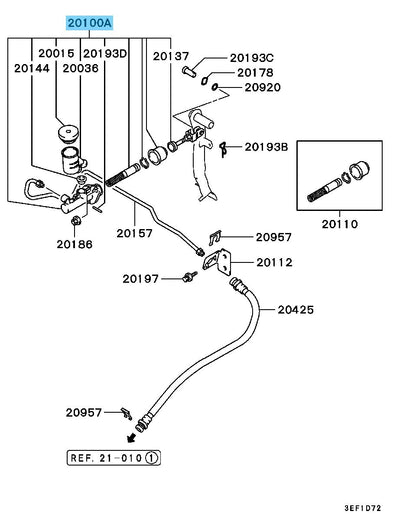 20100A
20015
20193D
20144
20036
20137
20193C
20178
20920
20193B
20110
20186
20157
20957
20112
20197
20425
20957
REF. 21-010 ①
3EF1D72