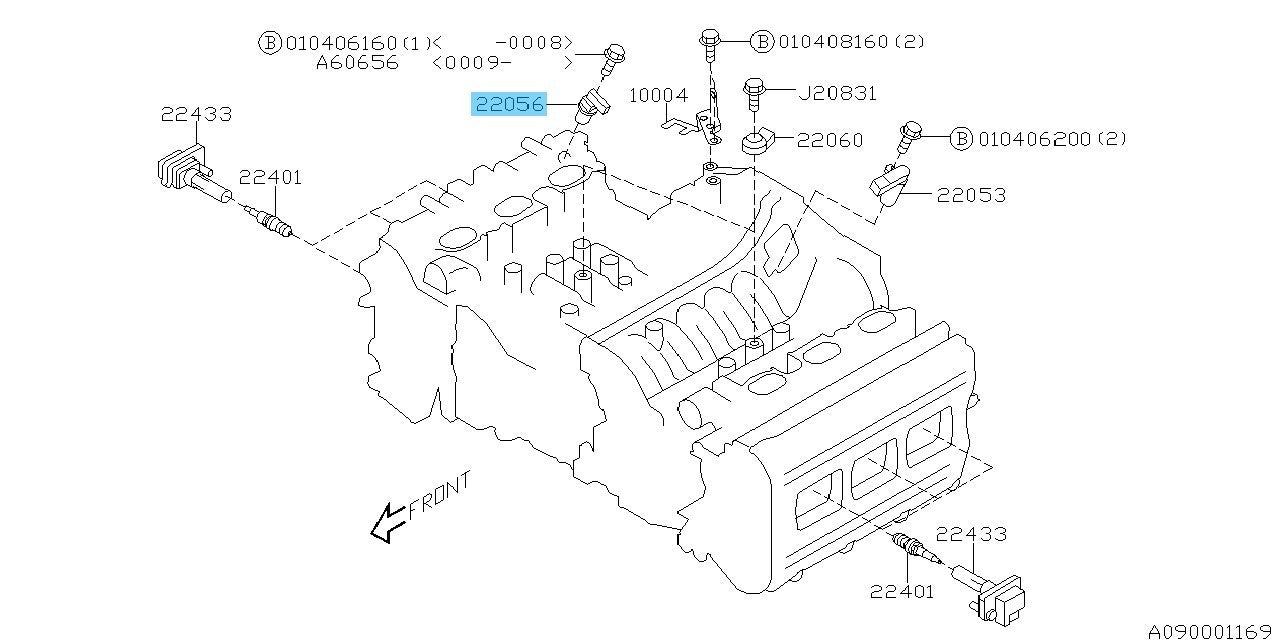 Ⓑ010406160(1)<    -0008>
A60656 <0009-    >

Ⓑ010408160(2)

22056

10004

J20831

22433

22060

Ⓑ010406200(2)

22401

22053

FRONT

22433

22401

A090001169