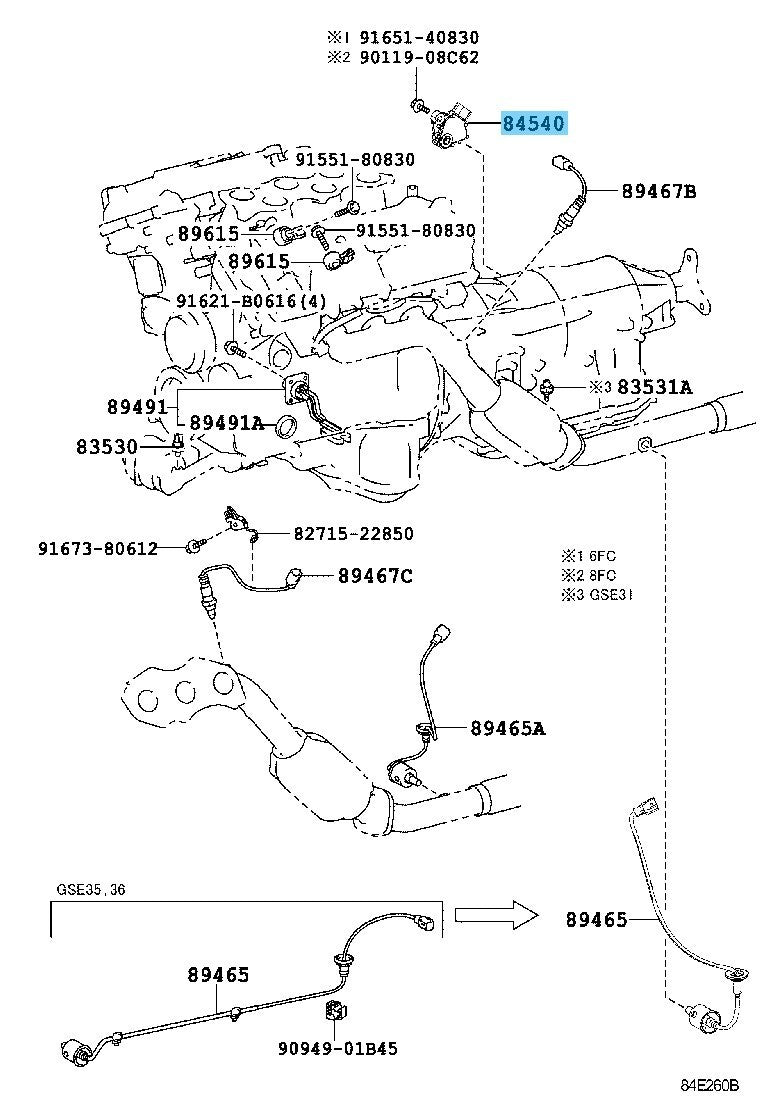 ※1 91651-40830
※2 90119-08C62

84540

91551-80830

89467B

89615

91551-80830

89615

91621-B0616(4)

※3 83531A

89491

89491A

83530

91673-80612

82715-22850

89467C

※1 6FC
※2 8FC
※3 GSE31

89465A

GSE35,36

89465

89465

90949-01B45

84E260B