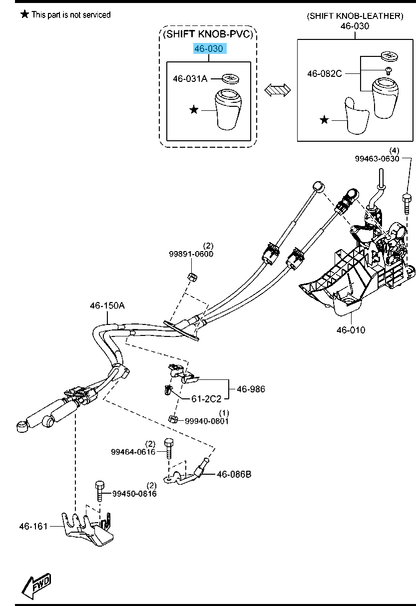 ★ This part is not serviced

(SHIFT KNOB-PVC)
46-030
46-031A
★

(SHIFT KNOB-LEATHER)
46-030
46-082C
★

(4)
99463-0630

(2)
99891-0600

46-150A

46-010

46-986
61-2C2

(1)
99940-0801

(2)
99464-0616

46-086B

(2)
99450-0816

46-161

FWD