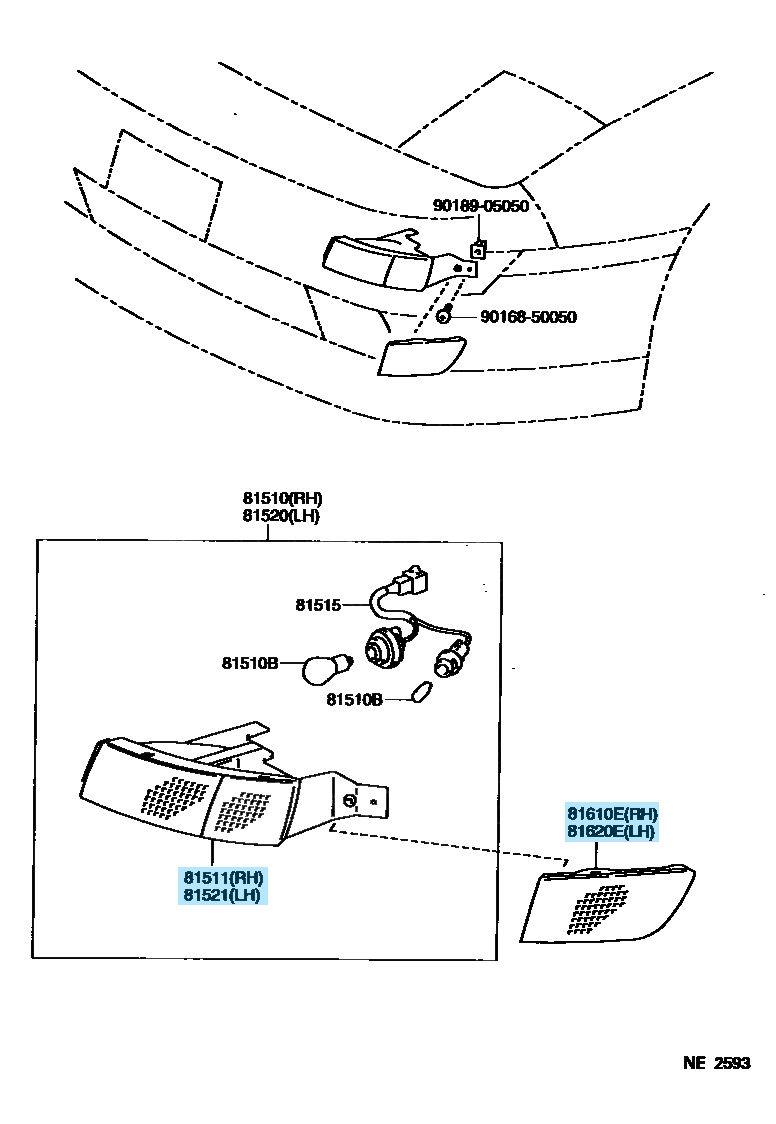 90189-05050

90168-50050

81510(RH)
81520(LH)

81515

81510B

81510B

81511(RH)
81521(LH)

81610E(RH)
81620E(LH)

NE 2593