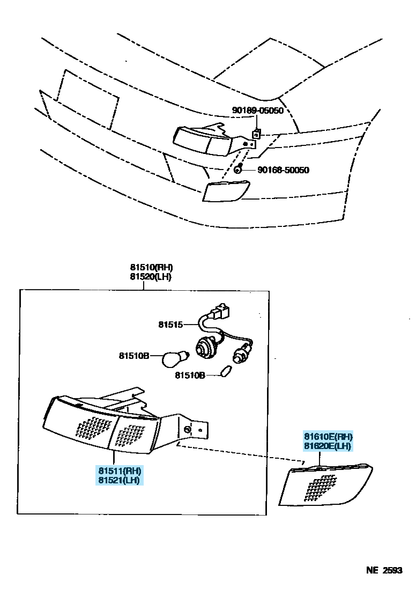 90189-05050
90168-50050
81510(RH)
81520(LH)
81515
81510B
81510B
81511(RH)
81521(LH)
81610E(RH)
81620E(LH)
NE 2593