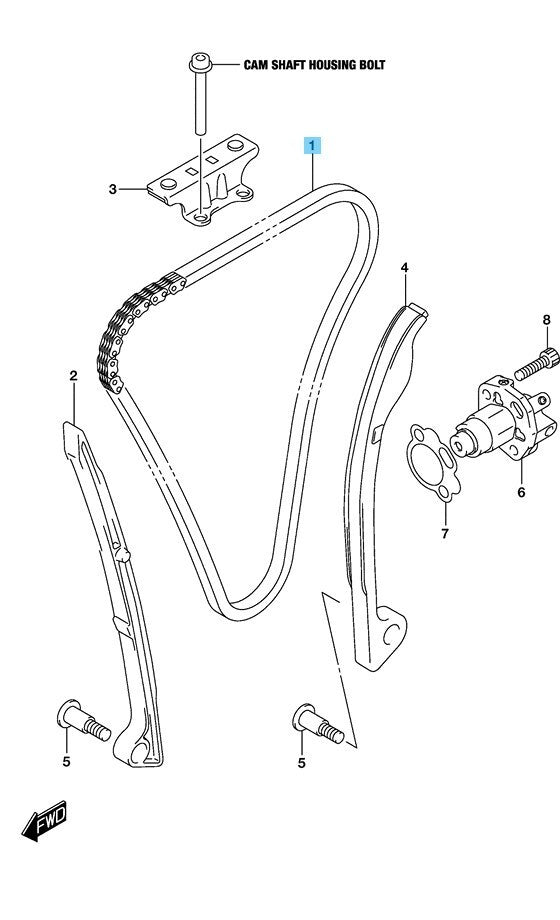 CAM SHAFT HOUSING BOLT

1

3

4

8

2

6

7

5

5

FWD