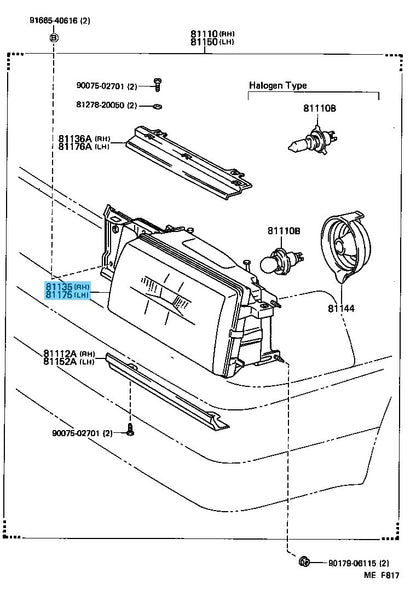 91685-40616 (2)

81110 (RH)
81150 (LH)

90075-02701 (2)

81278-20050 (2)

Halogen Type

81110B

81136A (RH)
81176A (LH)

81110B

81135 (RH)
81175 (LH)

81144

81112A (RH)
81152A (LH)

90075-02701 (2)

90179-06115 (2)

ME F817