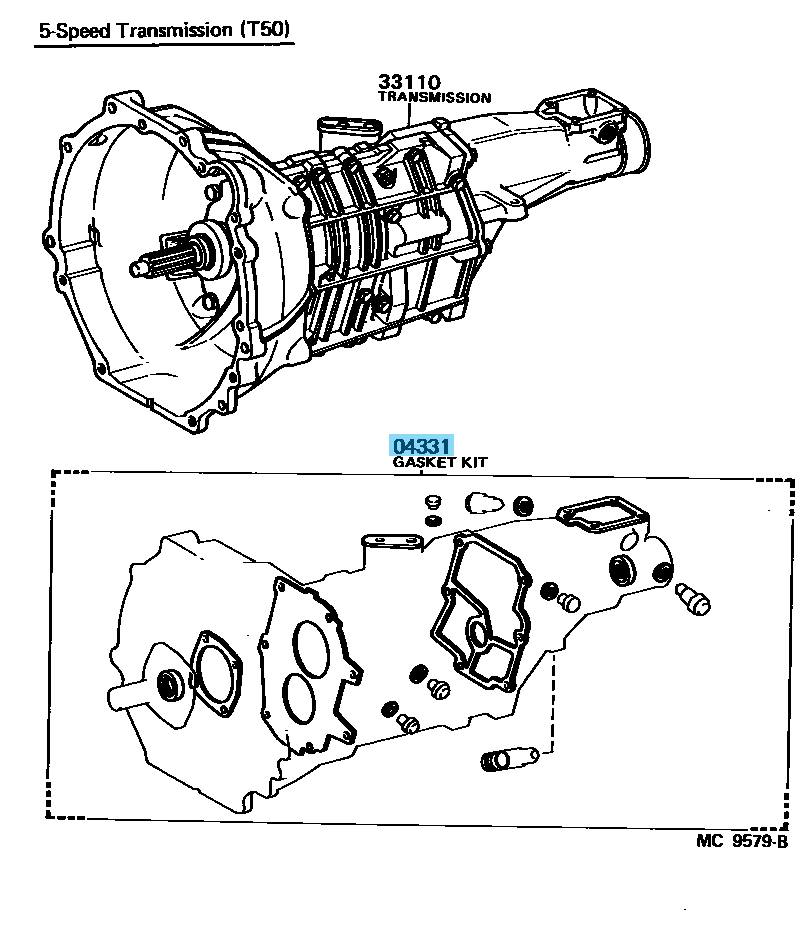 5-Speed Transmission (T50)

33110
TRANSMISSION

04331
GASKET KIT

MC 9579-B