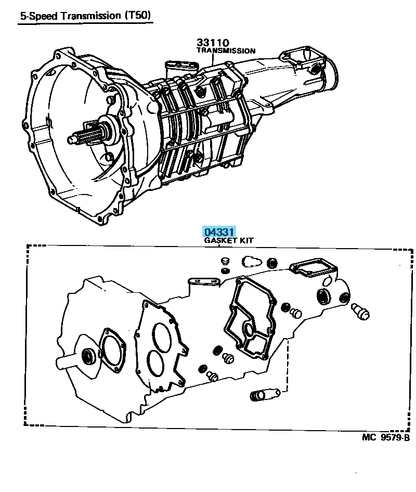 5-Speed Transmission (T50)

33110
TRANSMISSION

04331
GASKET KIT

MC 9579-B