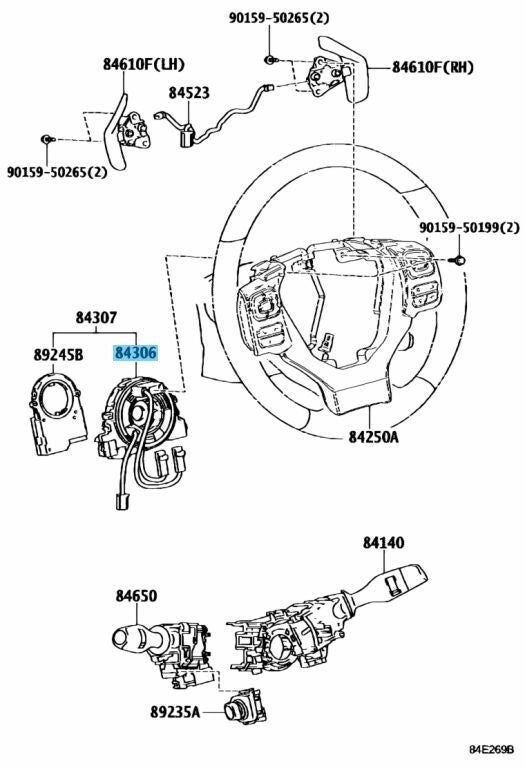 90159-50265(2)

84610F(LH)

84523

84610F(RH)

90159-50265(2)

90159-50199(2)

84307

89245B

84306

84250A

84140

84650

89235A

84E269B