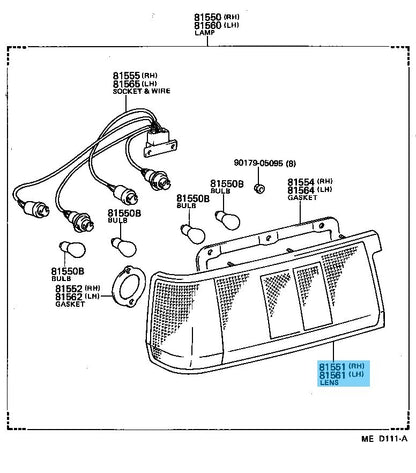 81550 (RH)
81560 (LH)
LAMP

81555 (RH)
81565 (LH)
SOCKET & WIRE

90179-05095 (8)

81550B
BULB

81554 (RH)
81564 (LH)
GASKET

81550B
BULB

81550B
BULB

81550B
BULB

81552 (RH)
81562 (LH)
GASKET

81551 (RH)
81561 (LH)
LENS

ME D111-A