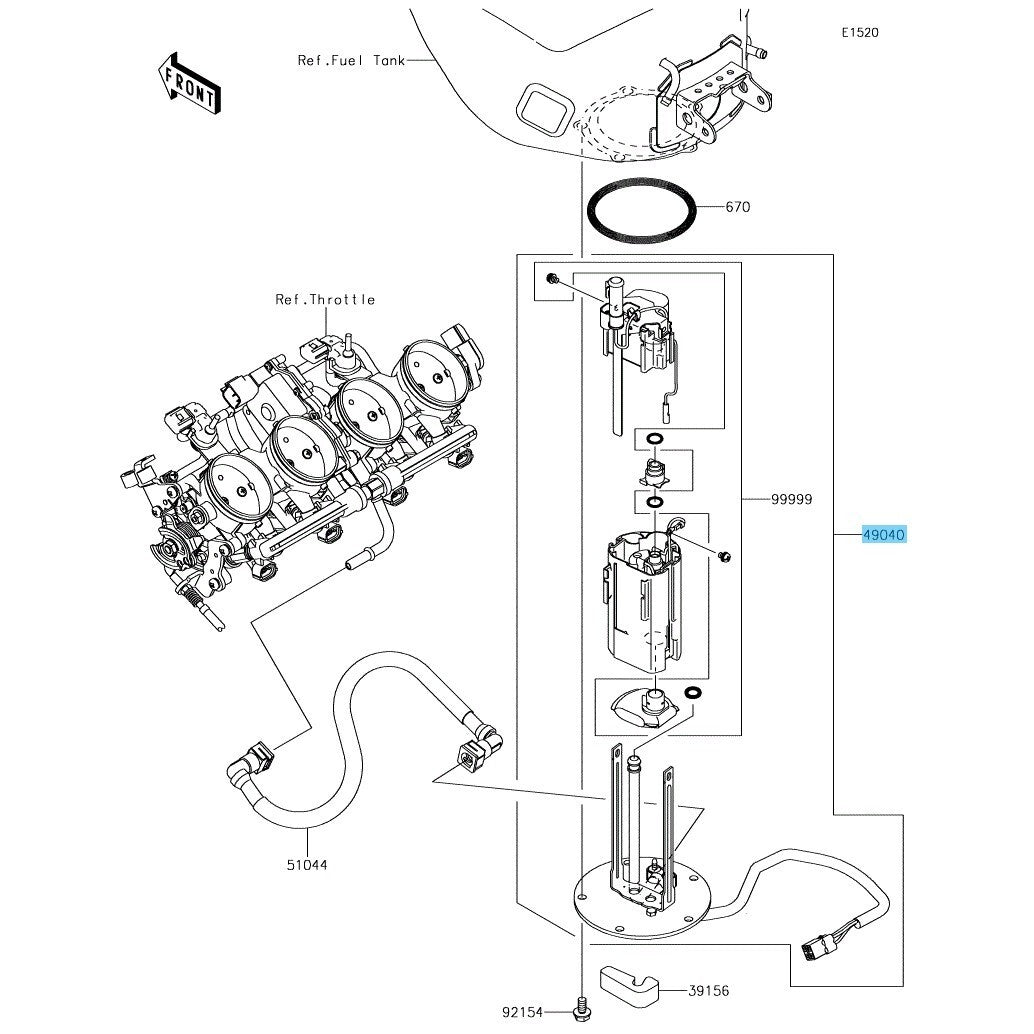 E1520

FRONT

Ref.Fuel Tank

670

Ref.Throttle

99999

49040

51044

39156

92154