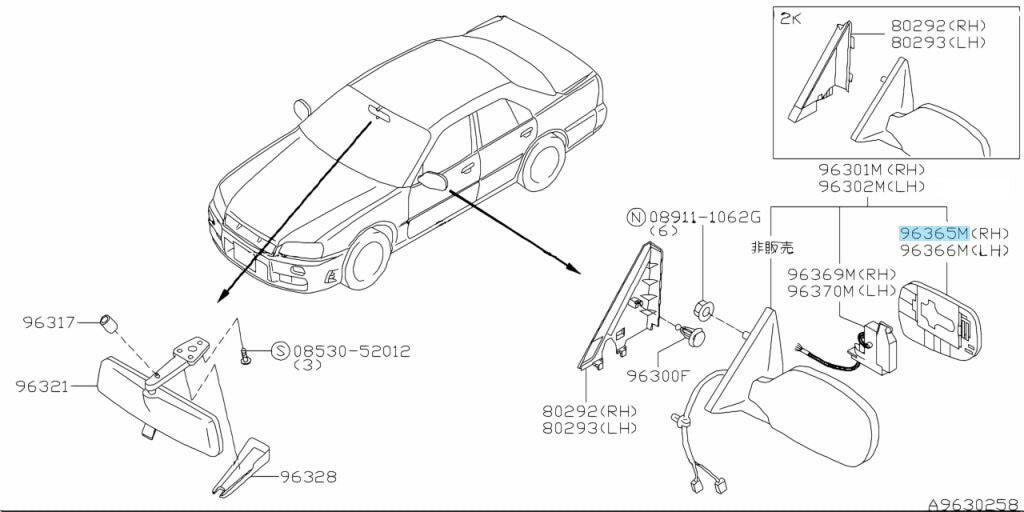 2K
80292(RH)
80293(LH)

96301M(RH)
96302M(LH)

Ⓝ08911-1062G
(6)

非販売

96365M(RH)
96366M(LH)

96369M(RH)
96370M(LH)

96317

Ⓢ08530-52012
(3)

96321

96300F

80292(RH)
80293(LH)

96328

A9630258