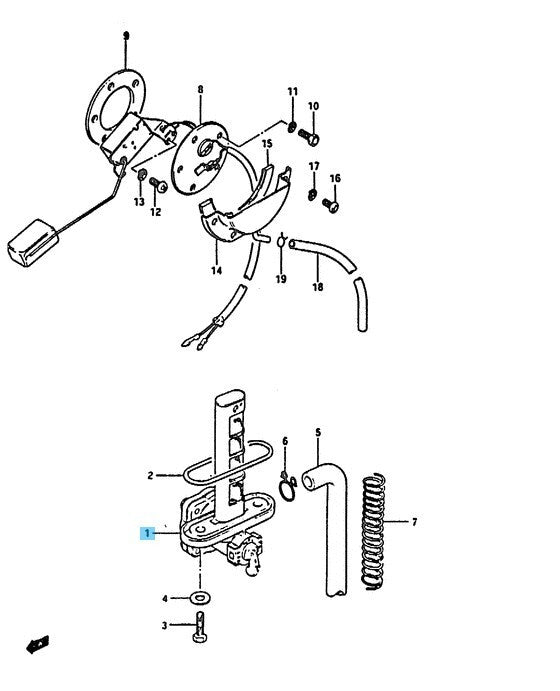 9
8
11
10
15
17
16
13
12
14
19
18
6
5
2
7
1
4
3