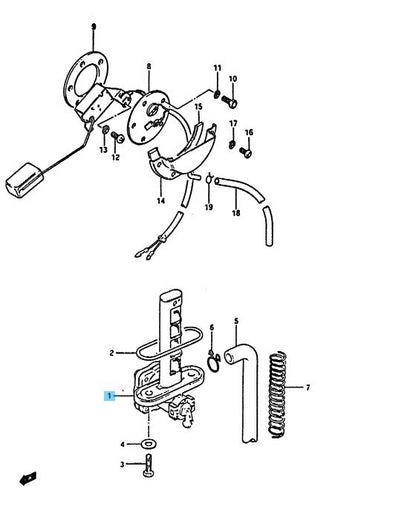 9
8
11
10
15
17
16
13
12
14
19
18
6
5
2
7
1
4
3