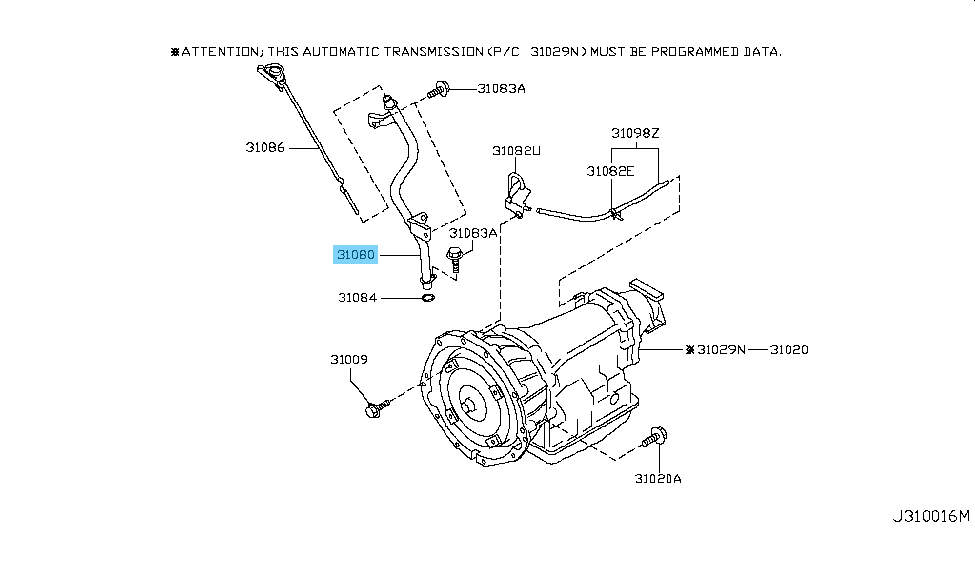 ※ATTENTION; THIS AUTOMATIC TRANSMISSION (P/C 31029N) MUST BE PROGRAMMED DATA.

31083A

31086

31082U

31098Z

31082E

31083A

31080

31084

31009

※31029N—31020

31020A

J310016M