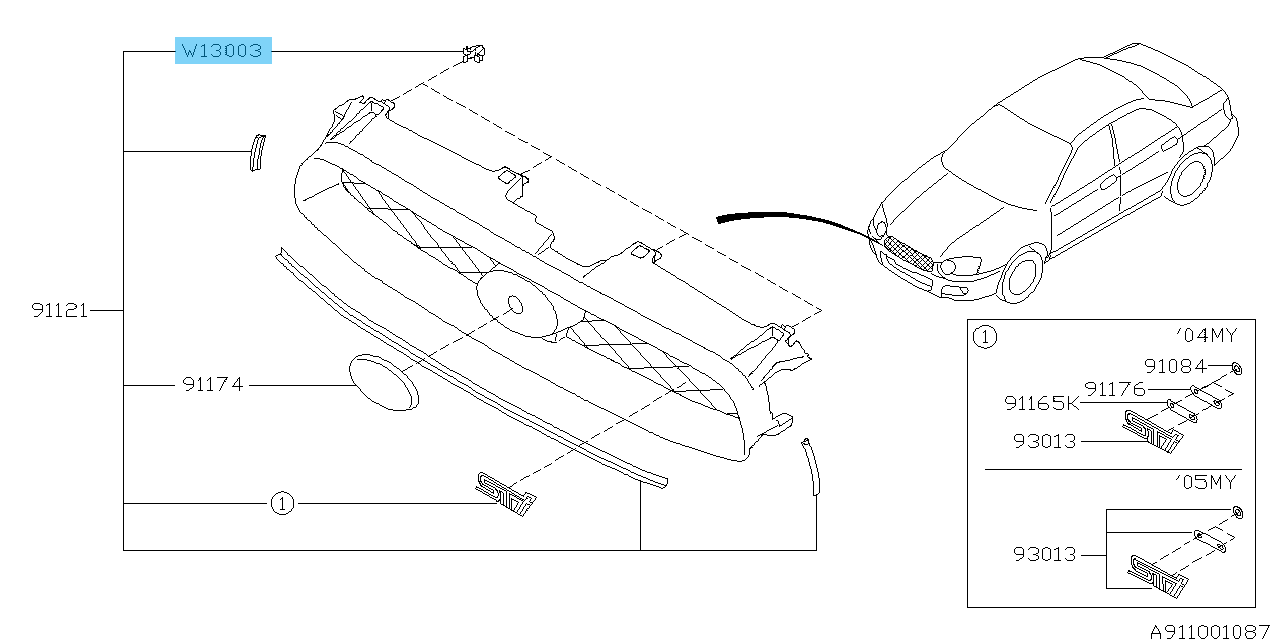 W13003

91121

91174

1

STi

1
'04MY
91084
91176
91165K
93013
STi

'05MY
93013
STi

A911001087