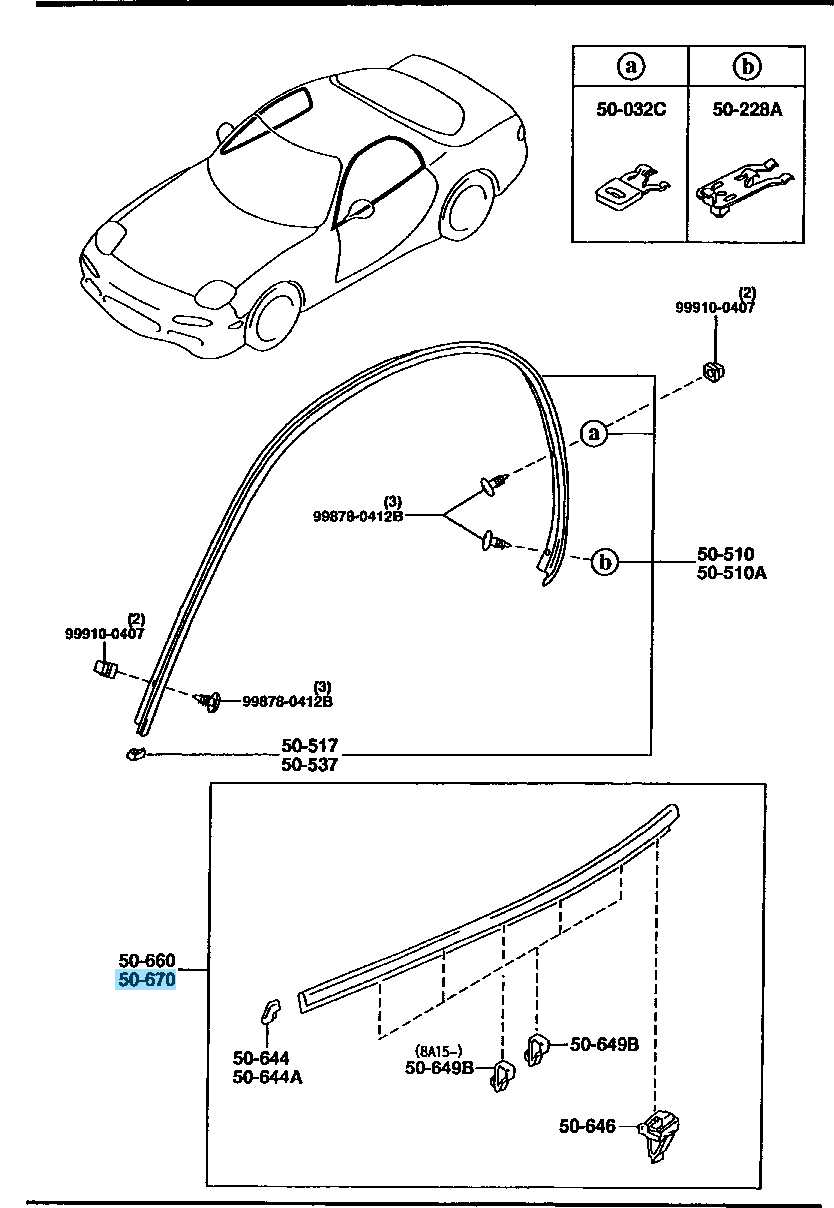 | a | b |
|---|---|
| 50-032C | 50-228A |

(2)
99910-0407

a

(3)
99878-0412B

b

50-510
50-510A

(2)
99910-0407

(3)
99878-0412B

50-517
50-537

50-660
50-670

50-644
50-644A

(8A15–)
50-649B

50-649B

50-646