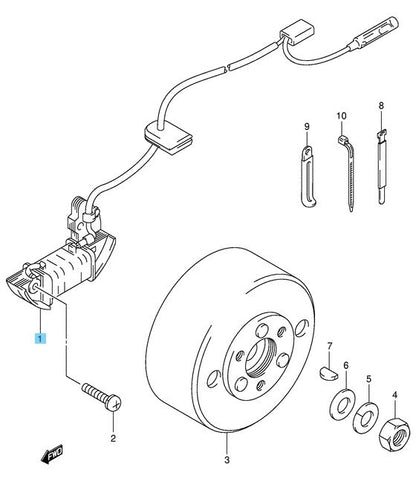 9
10
8
1
7
6
5
4
2
3
FWD