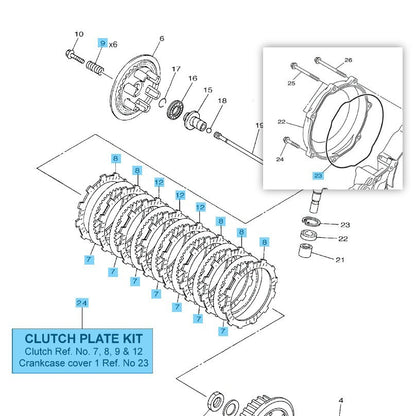 10
9 x6
6
17
16
15
18
19
26
25
22
24
23
8
8
12
12
12
8
8
8
23
22
21
7
7
7
7
7
7
7
24
CLUTCH PLATE KIT
Clutch Ref. No. 7, 8, 9 & 12
Crankcase cover 1 Ref. No 23
4