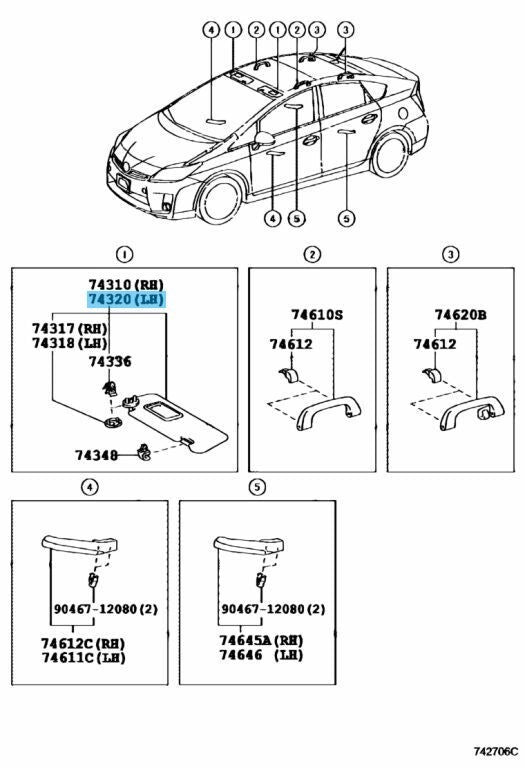 4 1 2 1 2 3 3

4 5 5

1

74310 (RH)
74320 (LH)
74317 (RH)
74318 (LH)
74336
74348

2

74610S
74612

3

74620B
74612

4

90467-12080 (2)
74612C (RH)
74611C (LH)

5

90467-12080 (2)
74645A (RH)
74646 (LH)

742706C