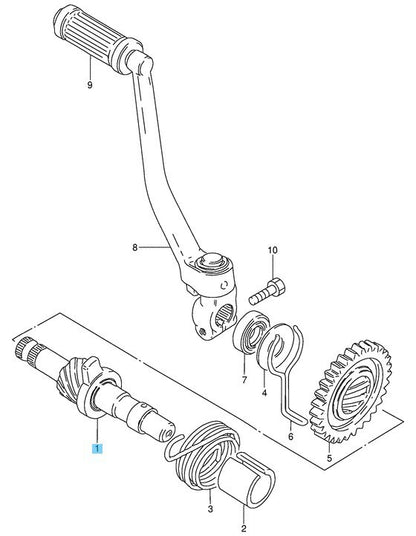 9
8
10
7
4
6
5
1
3
2