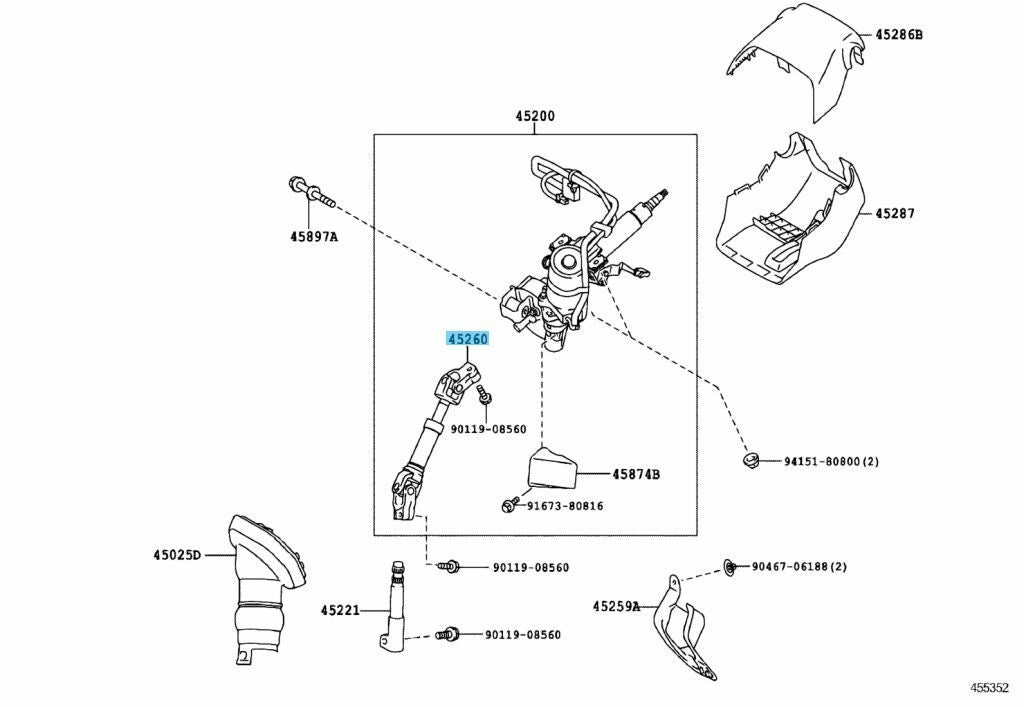 45286B

45200

45287

45897A

45260

90119-08560

94151-80800(2)

45874B

91673-80816

45025D

90119-08560

90467-06188(2)

45221

45259A

90119-08560

455352