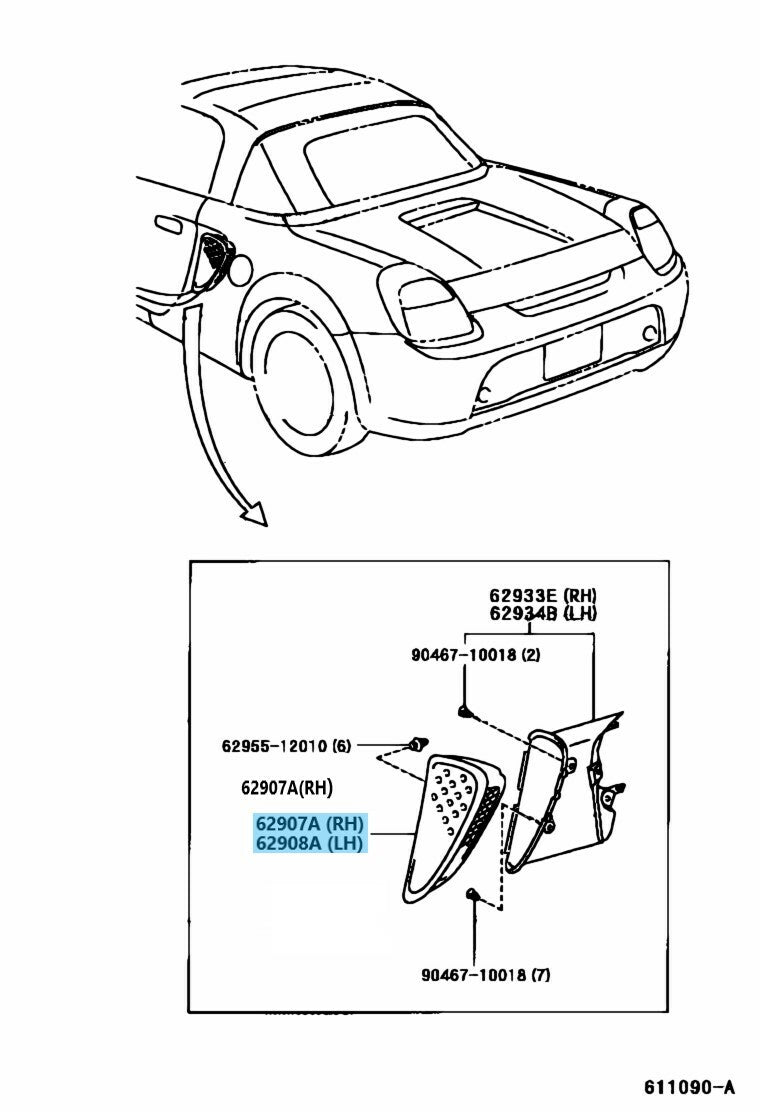 62933E (RH)
62934B (LH)

90467-10018 (2)

62955-12010 (6)

62907A(RH)

62907A (RH)
62908A (LH)

90467-10018 (7)

611090-A