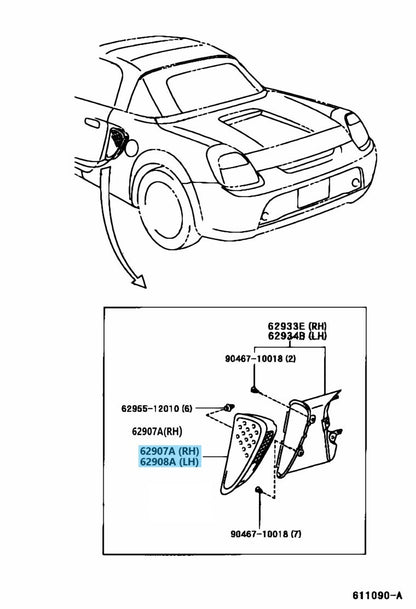 62933E (RH)
62934B (LH)

90467-10018 (2)

62955-12010 (6)

62907A(RH)

62907A (RH)
62908A (LH)

90467-10018 (7)

611090-A