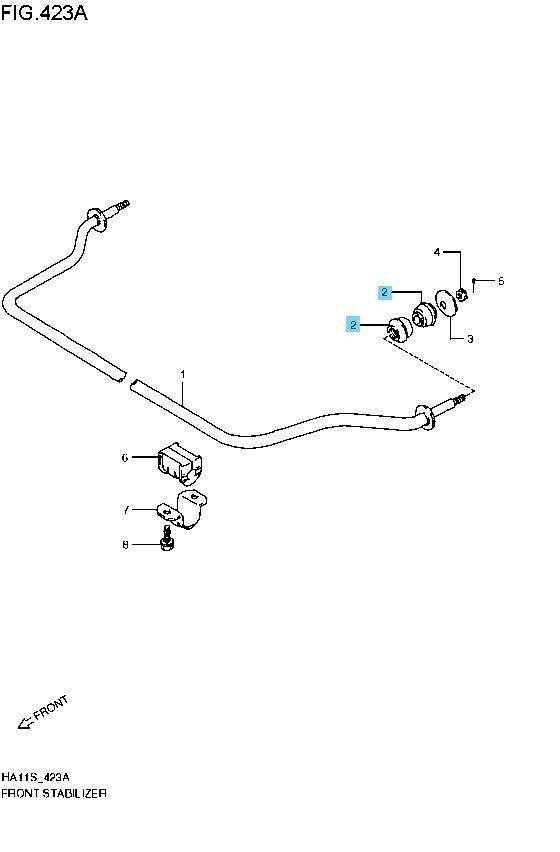 FIG.423A

4
5
2
2
3
1
6
7
8

FRONT

HA11S_423A
FRONT STABILIZER